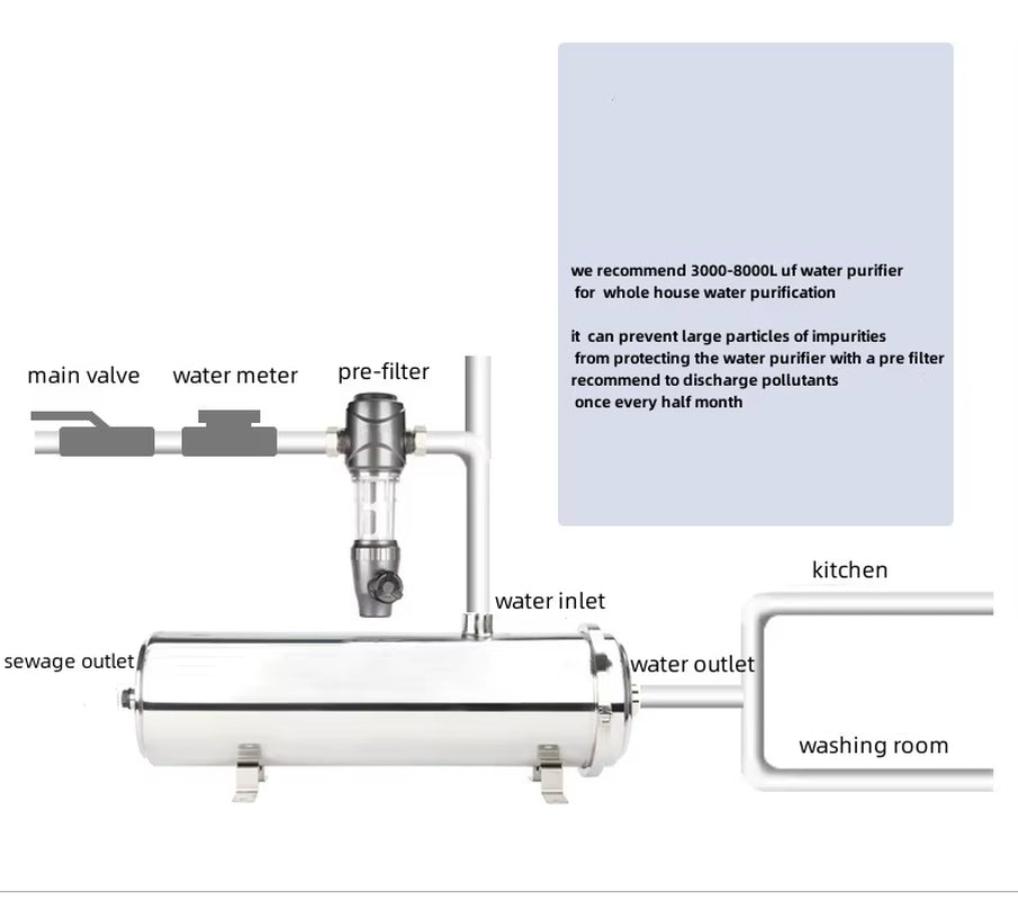 we recommend 3000-8000L uf water purifier
for whole house water purification

it can prevent large particles of impurities
from protecting the water purifier with a pre filter
recommend to discharge pollutants
once every half month

main valve

water meter

pre-filter

water inlet

sewage outlet

water outlet

kitchen

washing room